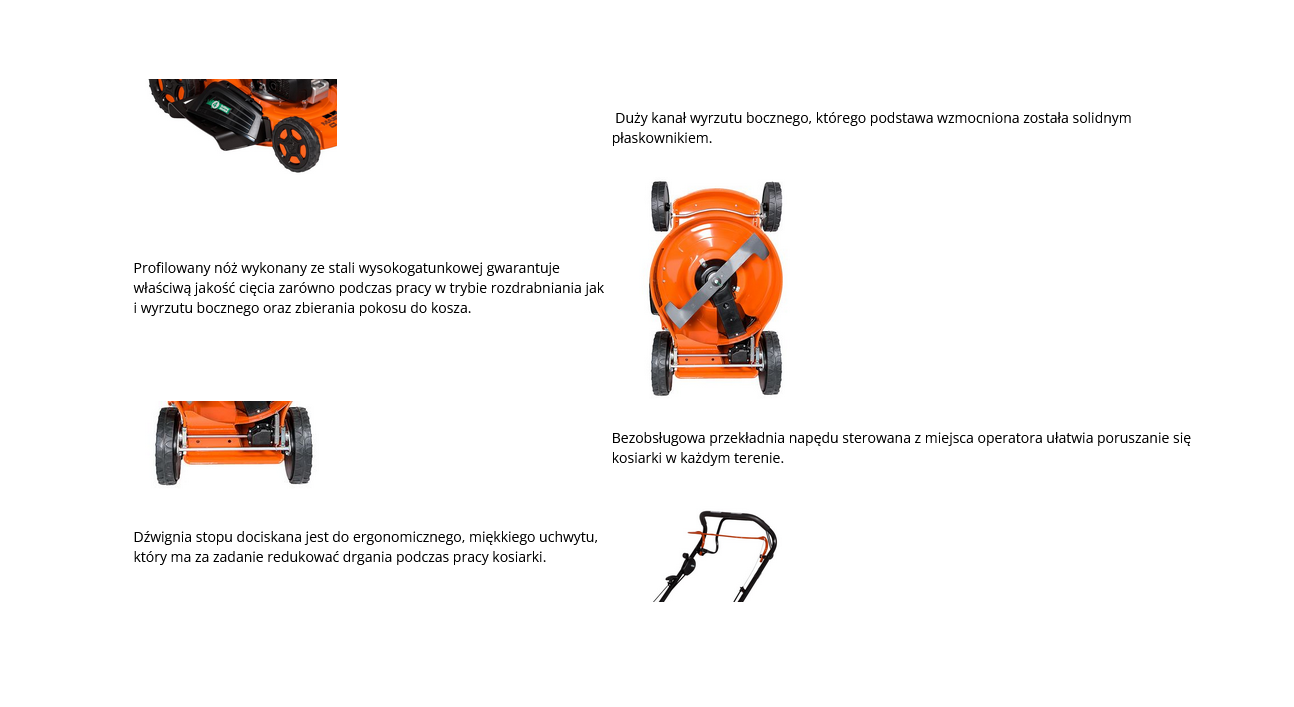 Duży kanał wyrzutu bocznego, którego podstawa wzmocniona została solidnym płaskownikiem.

Profilowany nóż wykonany ze stali wysokogatunkowej gwarantuje właściwą jakość cięcia zarówno podczas pracy w trybie rozdrabniania jak i wyrzutu bocznego oraz zbierania pokosu do kosza.

Bezobsługowa przekładnia napędu sterowana z miejsca operatora ułatwia poruszanie się kosiarki w każdym terenie.

Dźwignia stopu dociskana jest do ergonomicznego, miękkiego uchwytu, który ma za zadanie redukować drgania podczas pracy kosiarki.